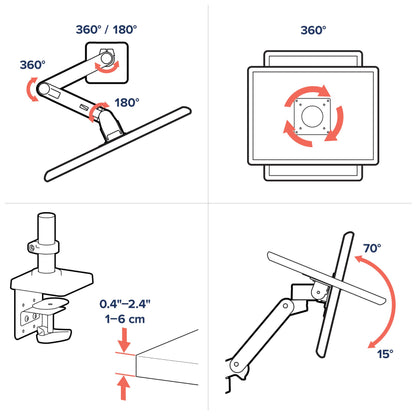 360° / 180°

360°

180°

360°

0.4"–2.4"
1–6 cm

70°

15°