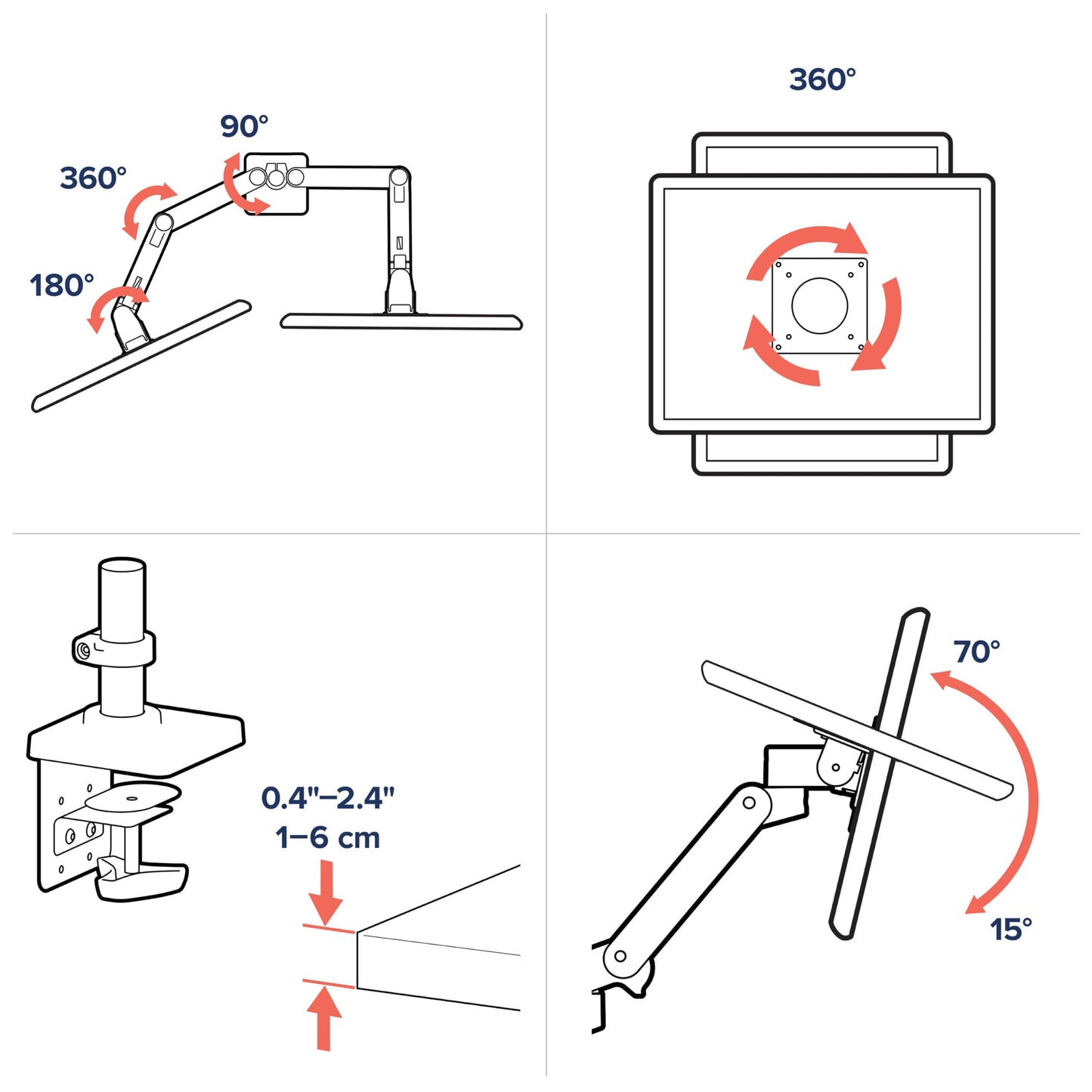 90°
360°
180°

360°

0.4"–2.4"
1–6 cm

70°
15°