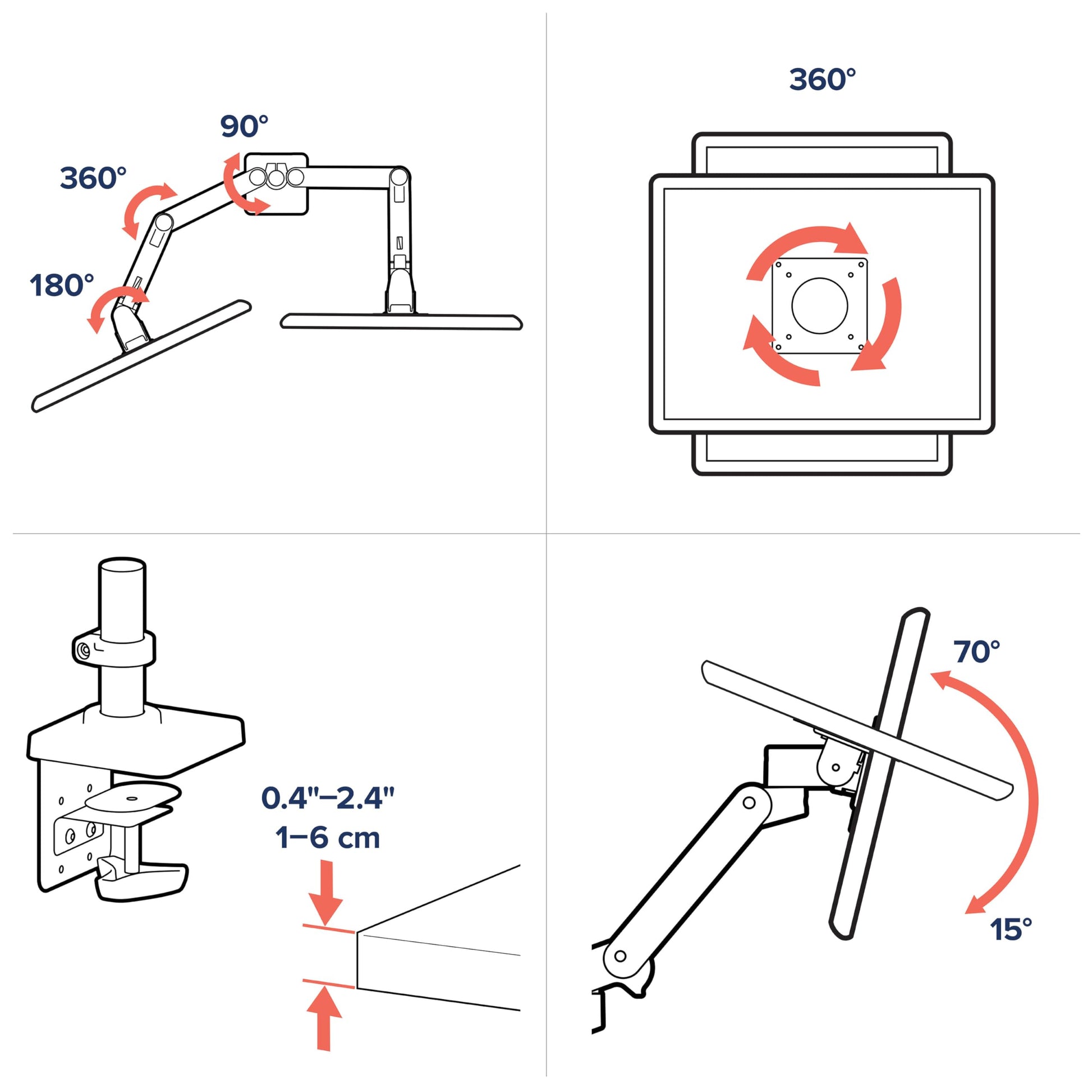 90°

360°

180°

360°

0.4"–2.4"
1–6 cm

70°

15°