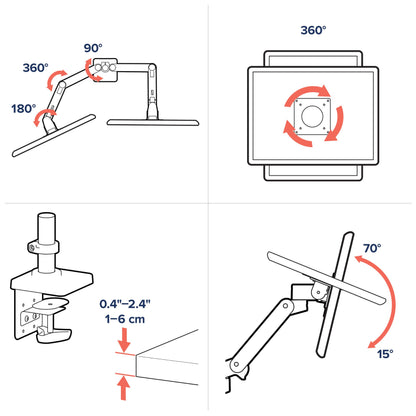 90°
360°
180°

360°

0.4"–2.4"
1–6 cm

70°
15°