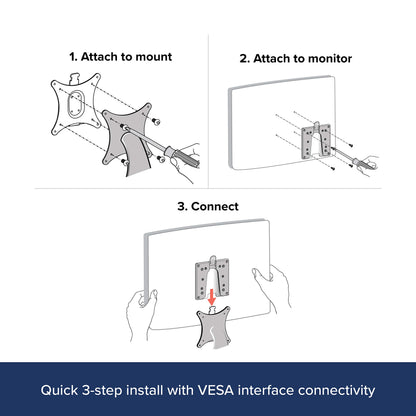 1. Attach to mount

2. Attach to monitor

3. Connect

Quick 3-step install with VESA interface connectivity