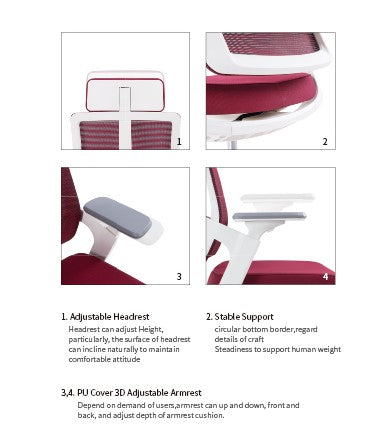 1

2

3

4

1. Adjustable Headrest
Headrest can adjust Height, particularly, the surface of headrest can incline naturally to maintain comfortable attitude

2. Stable Support
circular bottom border,regard details of craft
Steadiness to support human weight

3,4. PU Cover 3D Adjustable Armrest
Depend on demand of users,armrest can up and down, front and back, and adjust depth of armrest cushion.