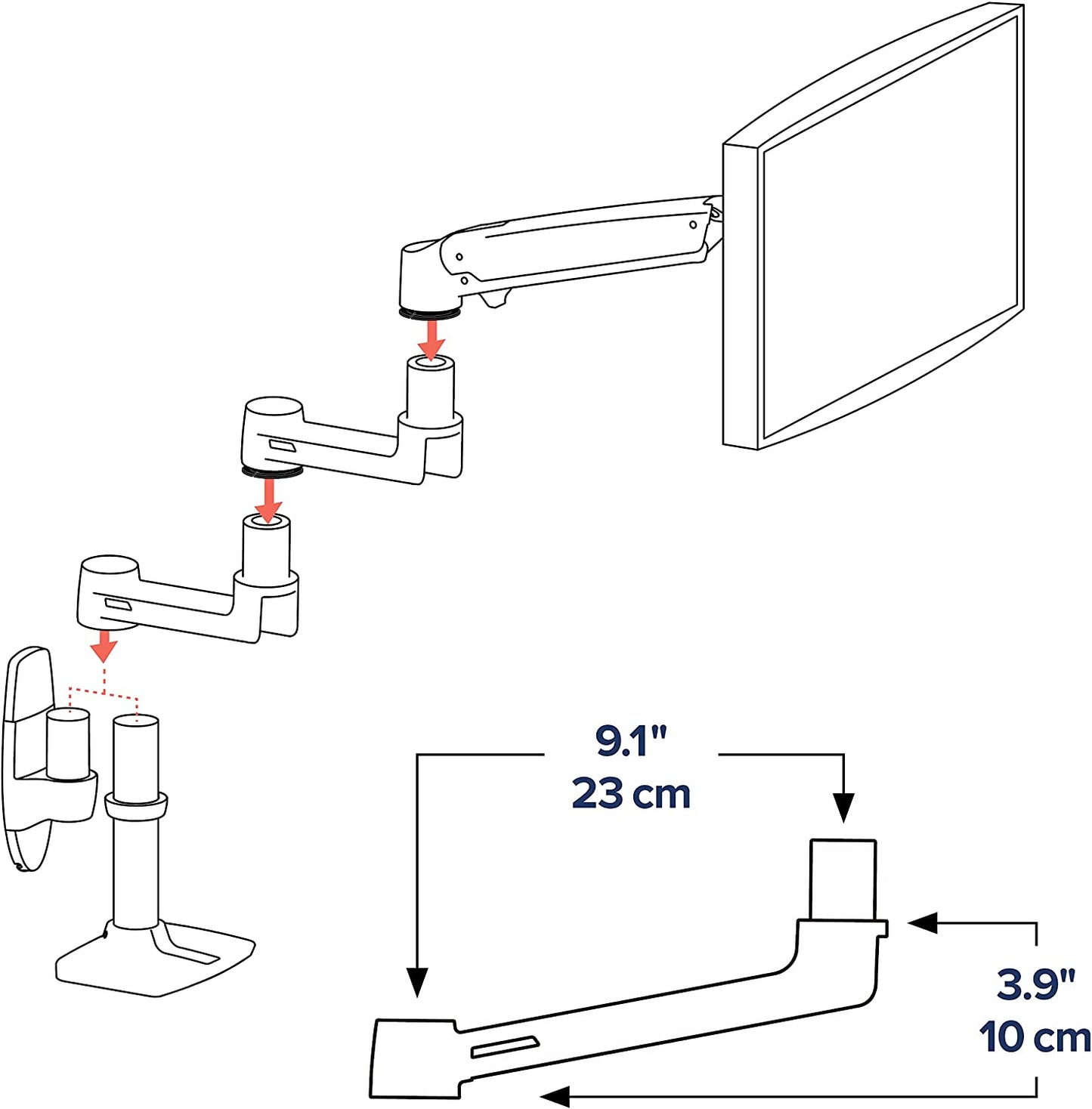 9.1"
23 cm

3.9"
10 cm