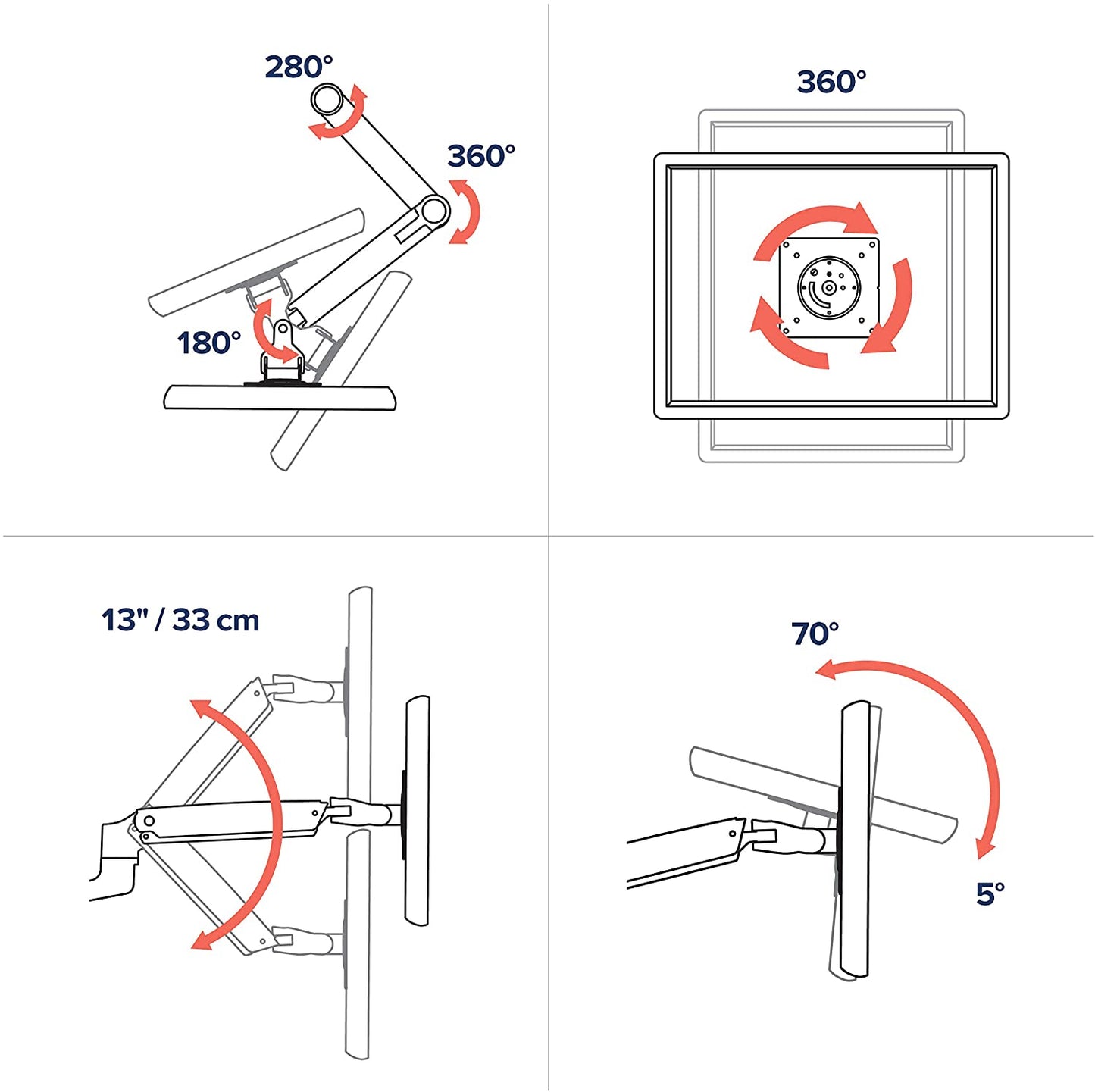 280°

360°

180°

360°

13" / 33 cm

70°

5°