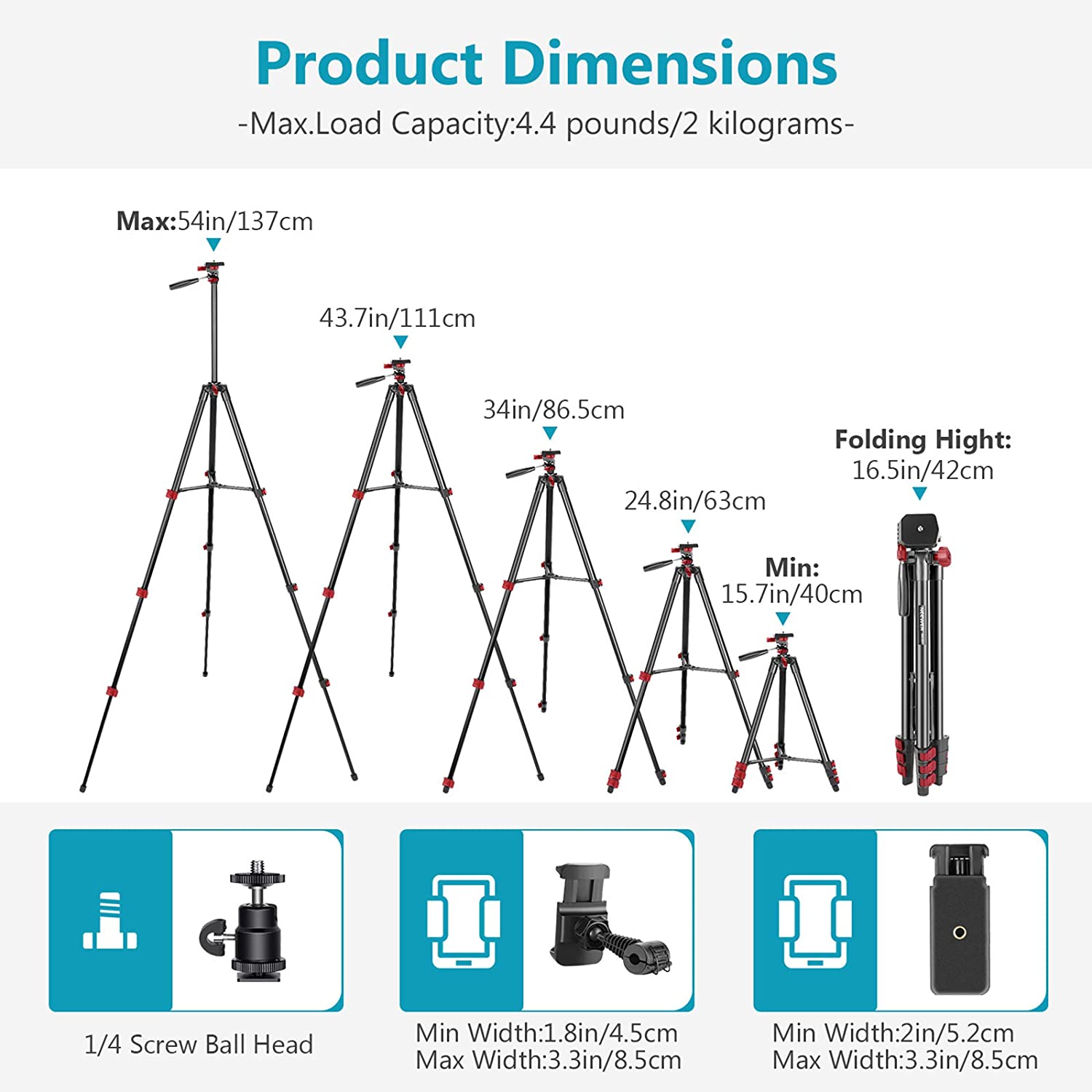 Product Dimensions

-Max.Load Capacity:4.4 pounds/2 kilograms-

Max:54in/137cm

43.7in/111cm

34in/86.5cm

24.8in/63cm

Min: 15.7in/40cm

Folding Hight: 16.5in/42cm

1/4 Screw Ball Head

Min Width:1.8in/4.5cm
Max Width:3.3in/8.5cm

Min Width:2in/5.2cm
Max Width:3.3in/8.5cm